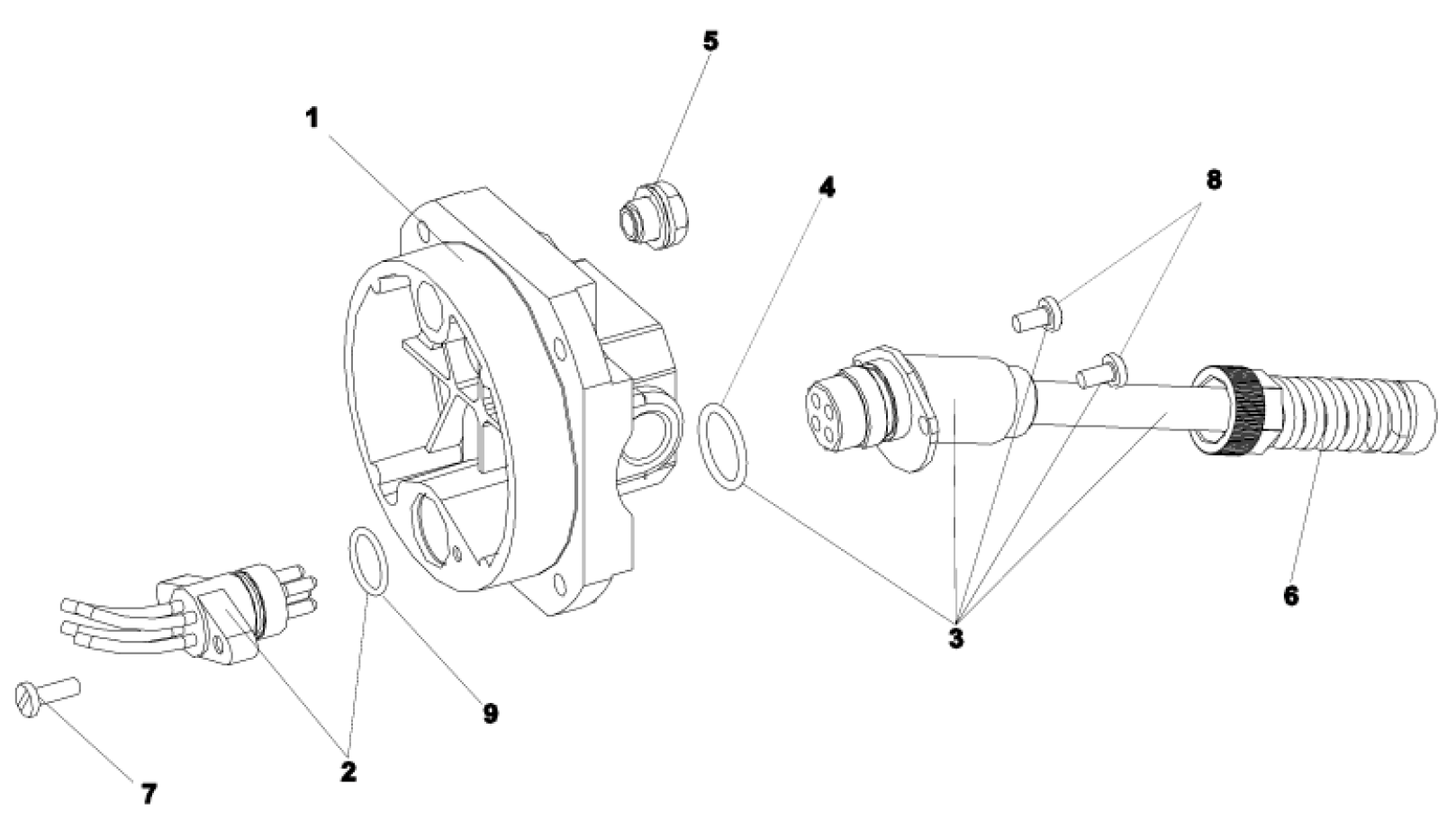 5
1
4
8
6
3
9
2
7